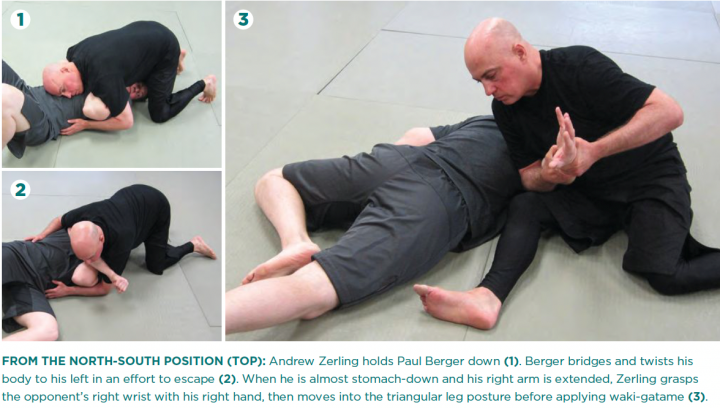 1

2

3

FROM THE NORTH-SOUTH POSITION (TOP): Andrew Zerling holds Paul Berger down (1). Berger bridges and twists his body to his left in an effort to escape (2). When he is almost stomach-down and his right arm is extended, Zerling grasps the opponent's right wrist with his right hand, then moves into the triangular leg posture before applying waki-gatame (3).