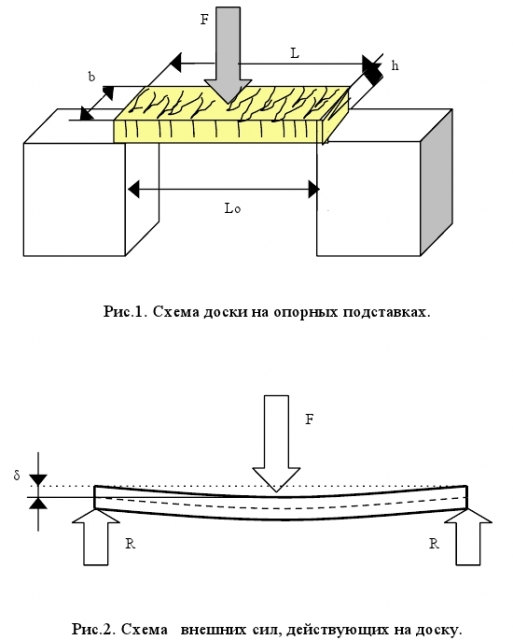 F
L
h
b
Lo

Рис.1. Схема доски на опорных подставках.

F
δ
R
R

Рис.2. Схема внешних сил, действующих на доску.